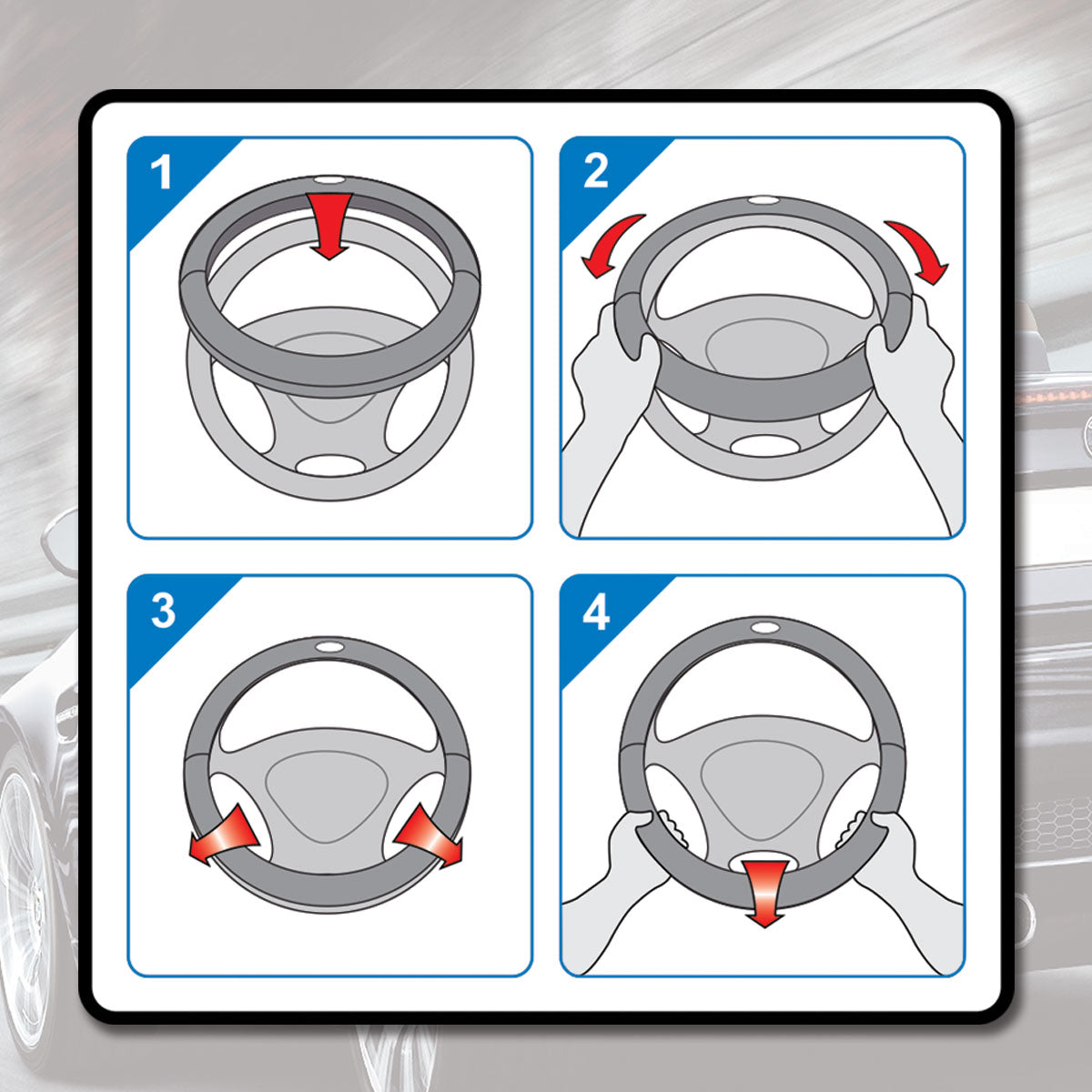 1

2

3

4