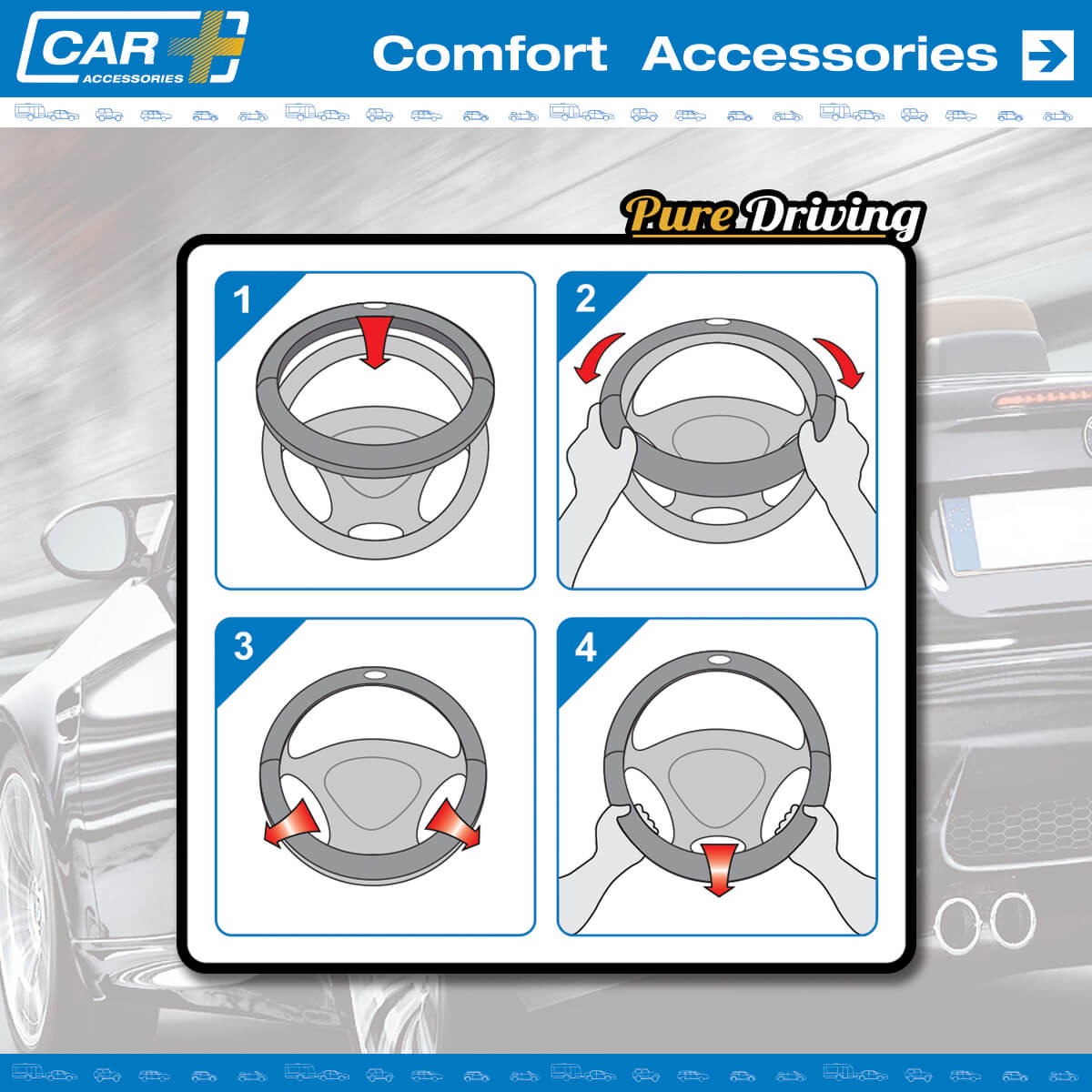 CAR ACCESSORIES

Comfort Accessories

Pure Driving

1

2

3

4