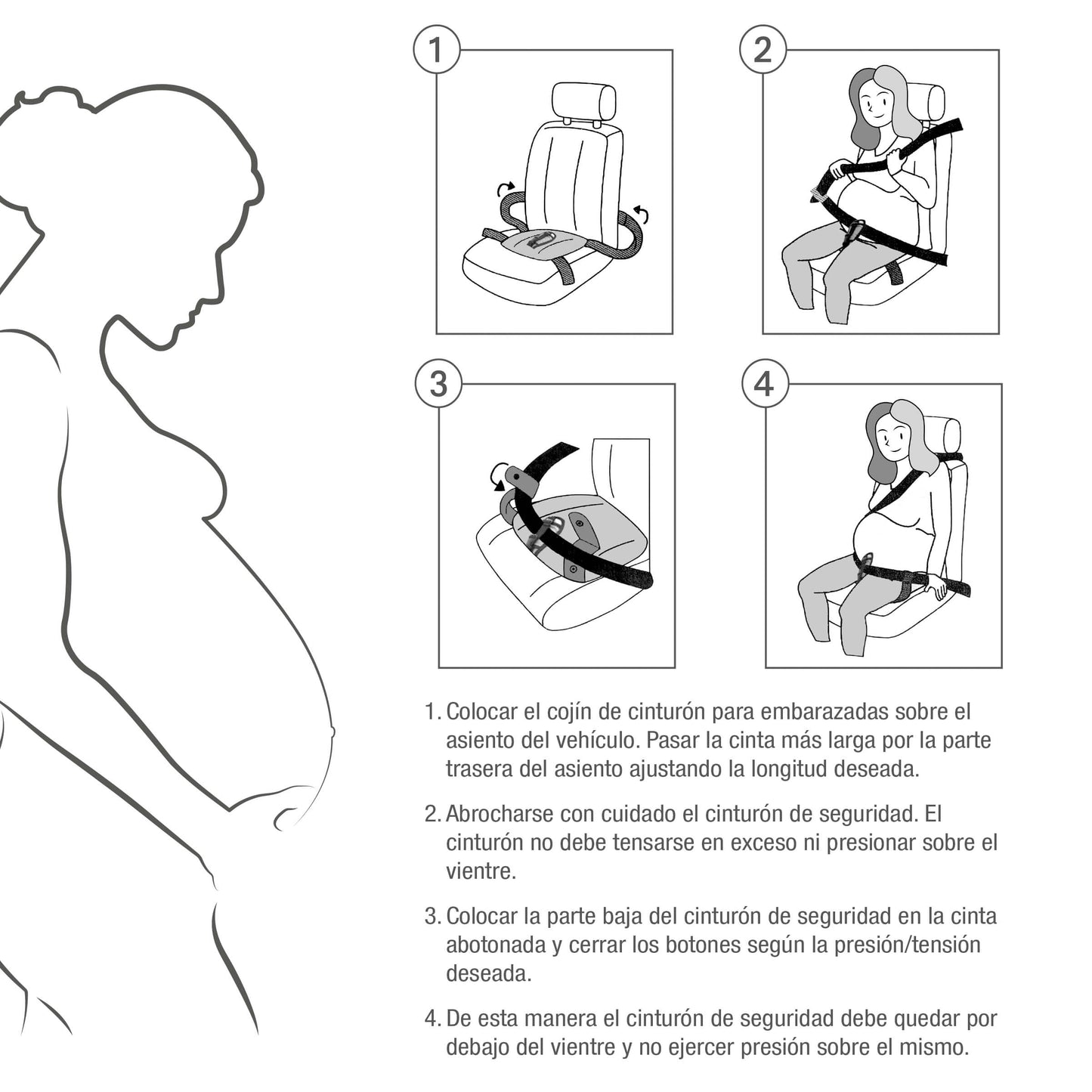 1

2

3

4

1. Colocar el cojín de cinturón para embarazadas sobre el asiento del vehículo. Pasar la cinta más larga por la parte trasera del asiento ajustando la longitud deseada.

2. Abrocharse con cuidado el cinturón de seguridad. El cinturón no debe tensarse en exceso ni presionar sobre el vientre.

3. Colocar la parte baja del cinturón de seguridad en la cinta abotonada y cerrar los botones según la presión/tensión deseada.

4. De esta manera el cinturón de seguridad debe quedar por debajo del vientre y no ejercer presión sobre el mismo.